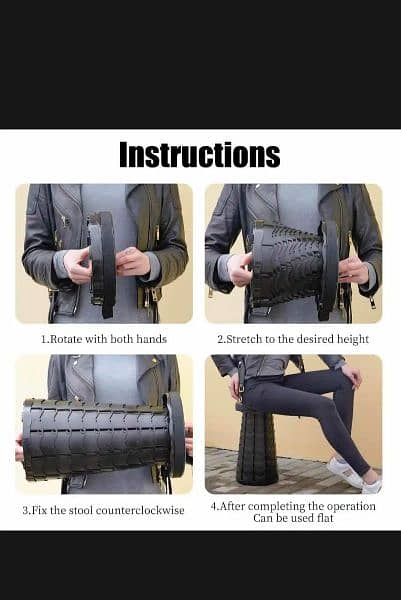 Instructions

1.Rotate with both hands

2.Stretch to the desired height

3.Fix the stool counterclockwise

4.After completing the operation
Can be used flat