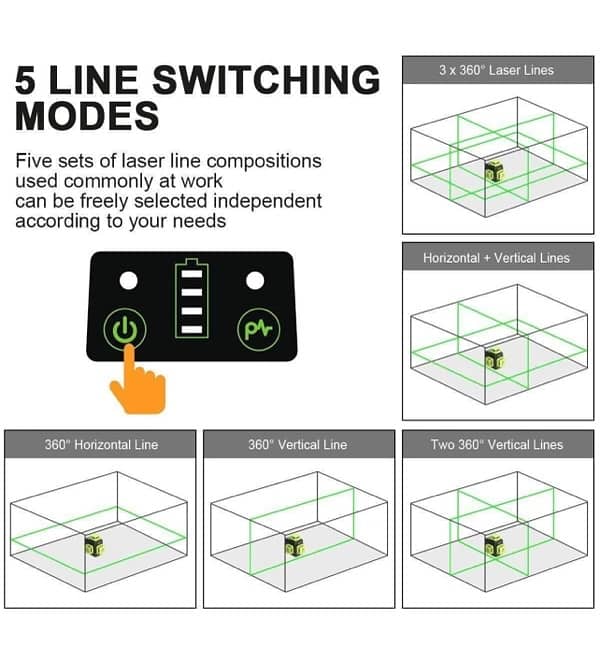 5 LINE SWITCHING MODES

Five sets of laser line compositions used commonly at work can be freely selected independent according to your needs

3 x 360° Laser Lines

Horizontal + Vertical Lines

360° Horizontal Line

360° Vertical Line

Two 360° Vertical Lines