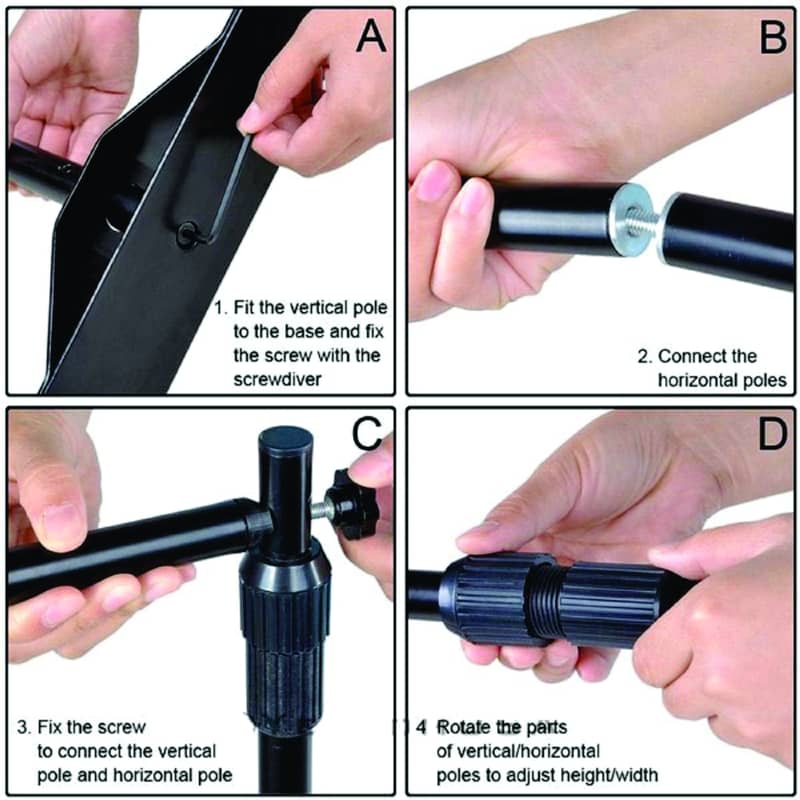 A

1. Fit the vertical pole to the base and fix the screw with the screwdiver

B

2. Connect the horizontal poles

C

3. Fix the screw to connect the vertical pole and horizontal pole

D

4 Rotate the parts of vertical/horizontal poles to adjust height/width