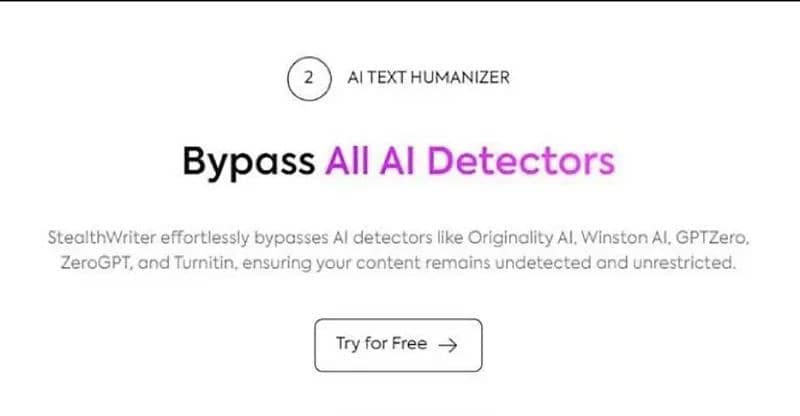 2 AI TEXT HUMANIZER

Bypass All AI Detectors

StealthWriter effortlessly bypasses AI detectors like Originality AI, Winston AI, GPTZero, ZeroGPT, and Turnitin, ensuring your content remains undetected and unrestricted.

Try for Free →