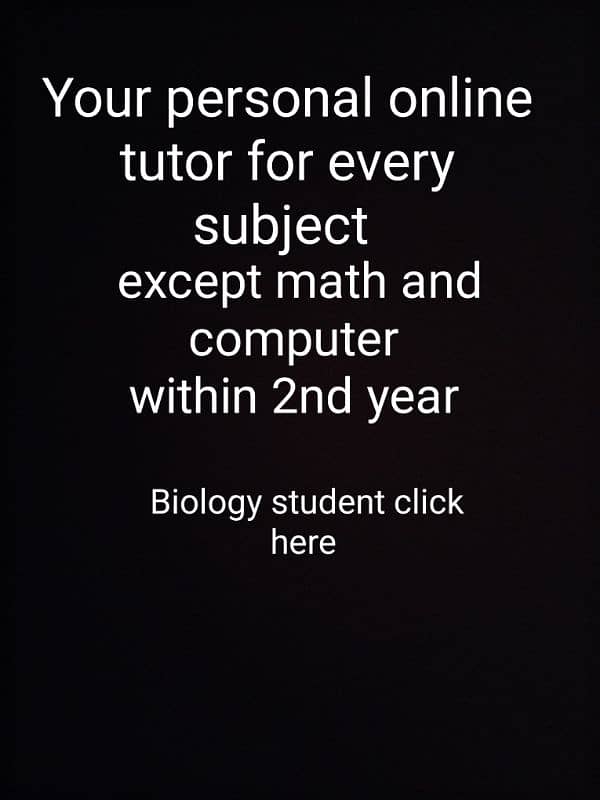 Your personal online tutor for every subject
except math and computer
within 2nd year

Biology student click here