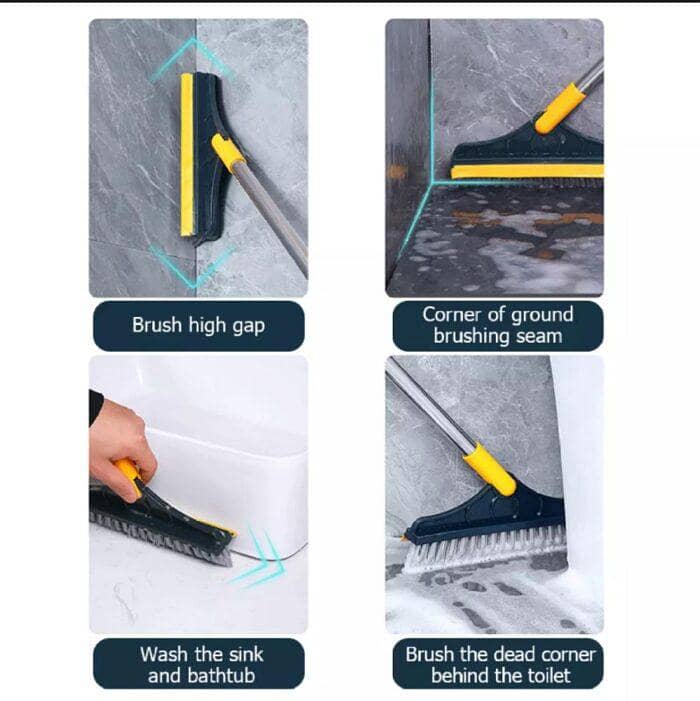 Brush high gap

Corner of ground brushing seam

Wash the sink and bathtub

Brush the dead corner behind the toilet