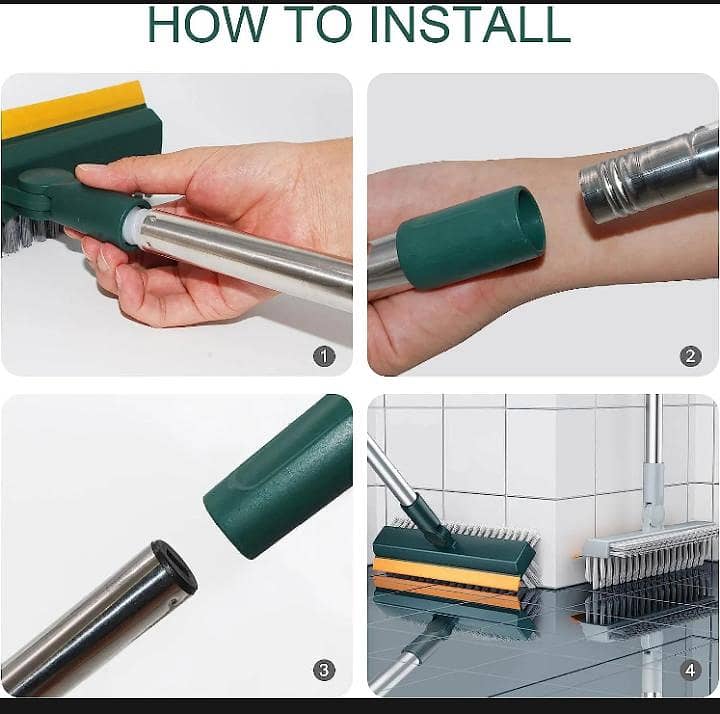 HOW TO INSTALL

1

2

3

4