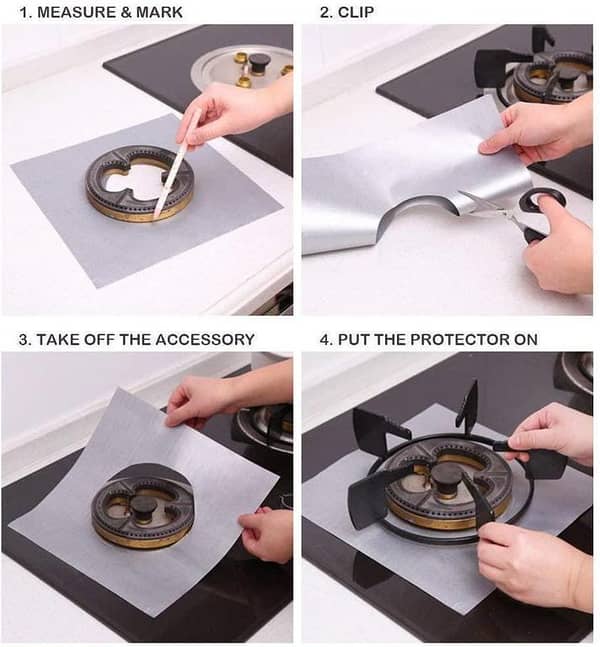 1. MEASURE & MARK

2. CLIP

3. TAKE OFF THE ACCESSORY

4. PUT THE PROTECTOR ON