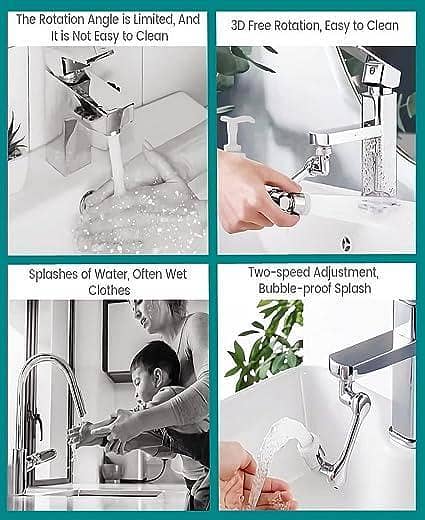 The Rotation Angle is Limited, And It is Not Easy to Clean

3D Free Rotation, Easy to Clean

Splashes of Water, Often Wet Clothes

Two-speed Adjustment, Bubble-proof Splash