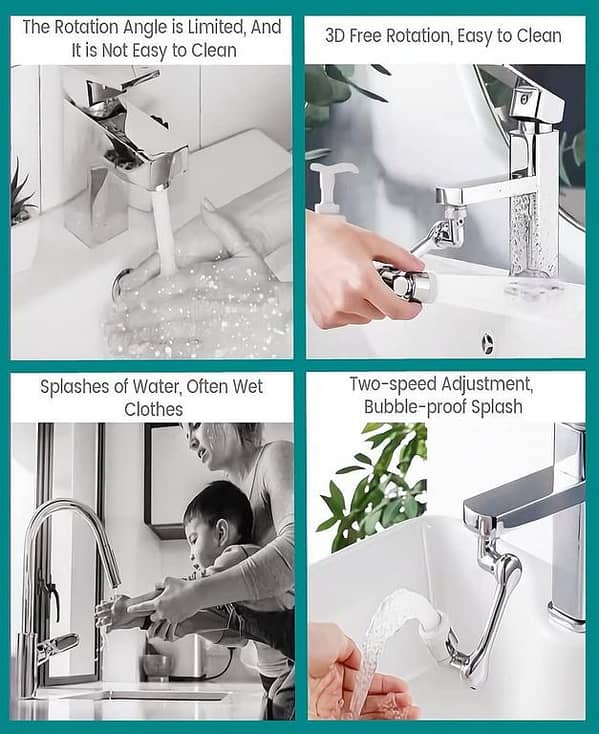 The Rotation Angle is Limited, And It is Not Easy to Clean

3D Free Rotation, Easy to Clean

Splashes of Water, Often Wet Clothes

Two-speed Adjustment, Bubble-proof Splash