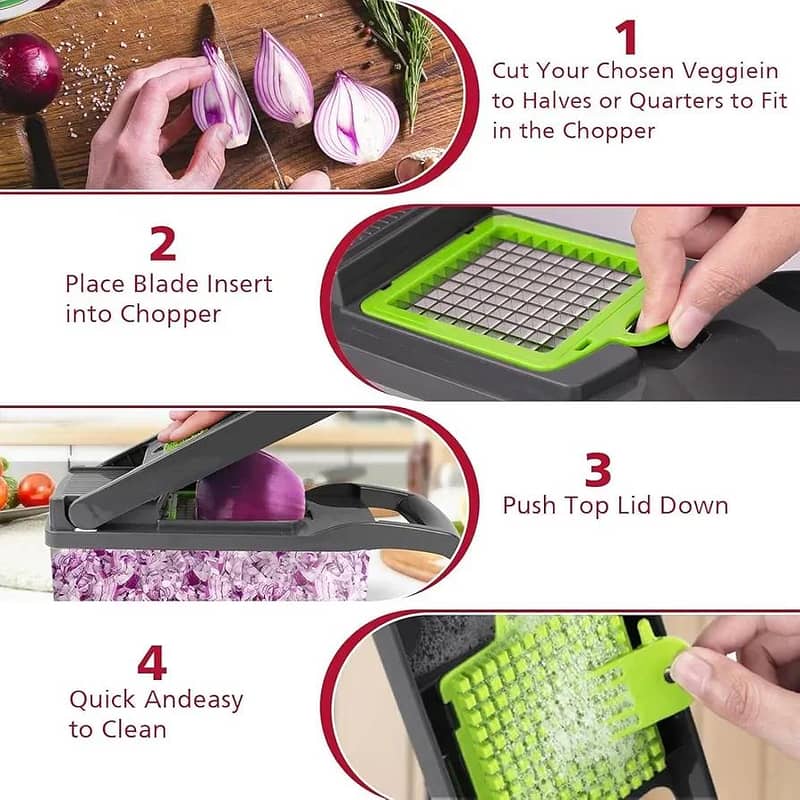 1
Cut Your Chosen Veggiein to Halves or Quarters to Fit in the Chopper

2
Place Blade Insert into Chopper

3
Push Top Lid Down

4
Quick Andeasy to Clean