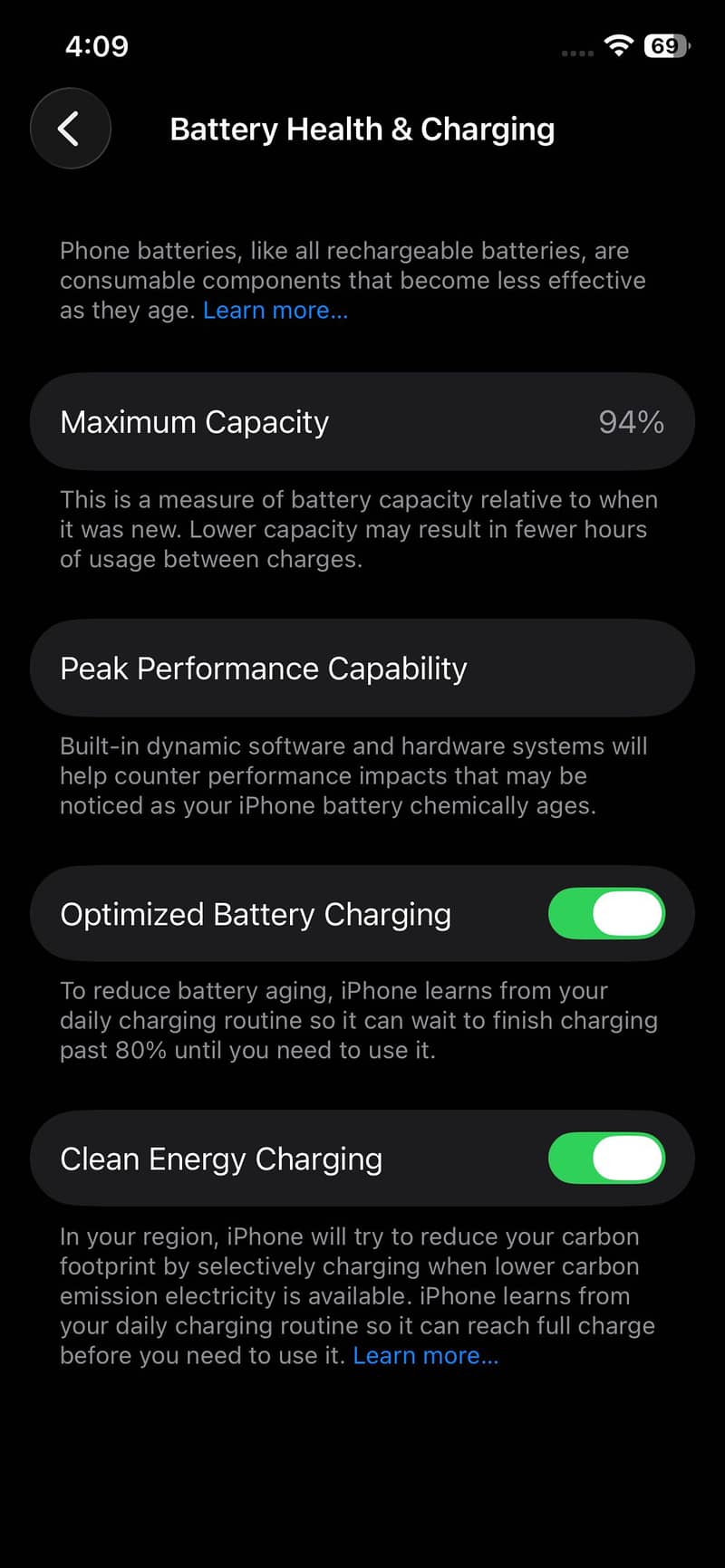 4:09

69

Battery Health & Charging

Phone batteries, like all rechargeable batteries, are consumable components that become less effective as they age. Learn more...

Maximum Capacity 94%

This is a measure of battery capacity relative to when it was new. Lower capacity may result in fewer hours of usage between charges.

Peak Performance Capability

Built-in dynamic software and hardware systems will help counter performance impacts that may be noticed as your iPhone battery chemically ages.

Optimized Battery Charging

To reduce battery aging, iPhone learns from your daily charging routine so it can wait to finish charging past 80% until you need to use it.

Clean Energy Charging

In your region, iPhone will try to reduce your carbon footprint by selectively charging when lower carbon emission electricity is available. iPhone learns from your daily charging routine so it can reach full charge before you need to use it. Learn more...