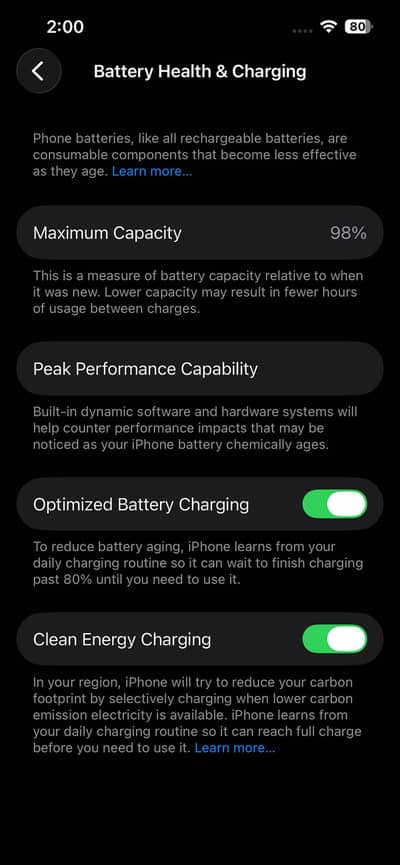 2:00
80

Battery Health & Charging

Phone batteries, like all rechargeable batteries, are consumable components that become less effective as they age. Learn more...

Maximum Capacity 98%

This is a measure of battery capacity relative to when it was new. Lower capacity may result in fewer hours of usage between charges.

Peak Performance Capability

Built-in dynamic software and hardware systems will help counter performance impacts that may be noticed as your iPhone battery chemically ages.

Optimized Battery Charging

To reduce battery aging, iPhone learns from your daily charging routine so it can wait to finish charging past 80% until you need to use it.

Clean Energy Charging

In your region, iPhone will try to reduce your carbon footprint by selectively charging when lower carbon emission electricity is available. iPhone learns from your daily charging routine so it can reach full charge before you need to use it. Learn more...