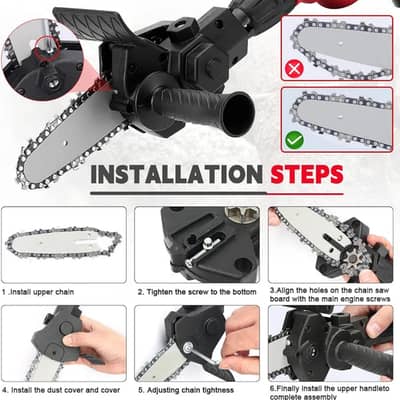 INSTALLATION STEPS

1 .Install upper chain

2. Tighten the screw to the bottom

3.Align the holes on the chain saw board with the main engine screws

4. Install the dust cover and cover

5. Adjusting chain tightness

6.Finally install the upper handleto complete assembly