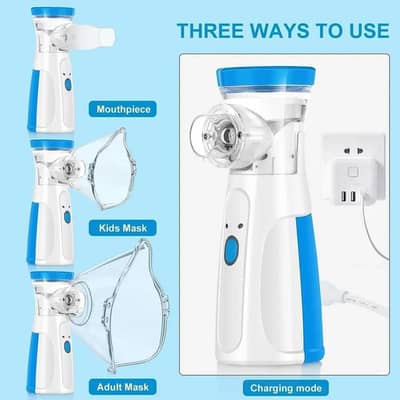 THREE WAYS TO USE

Mouthpiece

Kids Mask

Adult Mask

Charging mode