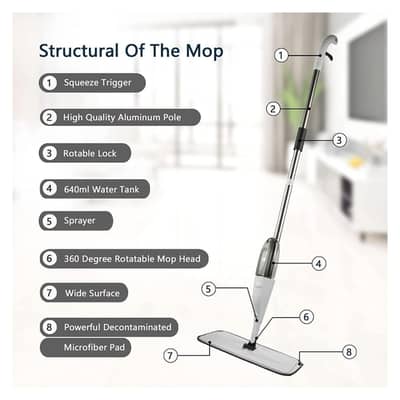 Structural Of The Mop

1 Squeeze Trigger

2 High Quality Aluminum Pole

3 Rotable Lock

4 640ml Water Tank

5 Sprayer

6 360 Degree Rotatable Mop Head

7 Wide Surface

8 Powerful Decontaminated Microfiber Pad

1
2
3
4
5
6
7
8