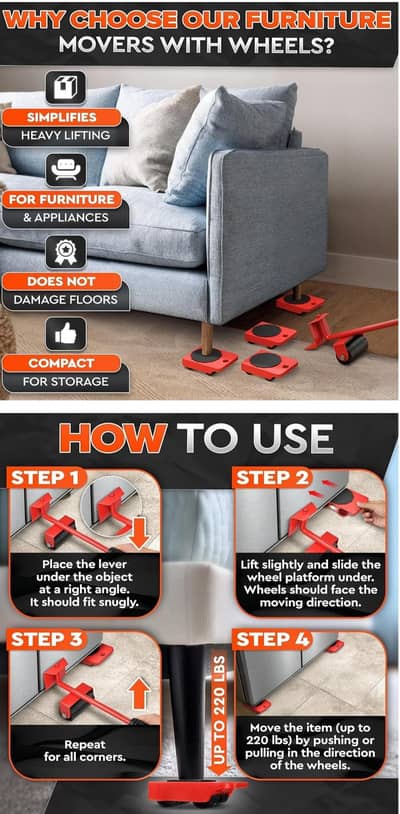 WHY CHOOSE OUR FURNITURE MOVERS WITH WHEELS?

SIMPLIFIES
HEAVY LIFTING

FOR FURNITURE
& APPLIANCES

DOES NOT
DAMAGE FLOORS

COMPACT
FOR STORAGE

HOW TO USE

STEP 1
Place the lever under the object at a right angle. It should fit snugly.

STEP 2
Lift slightly and slide the wheel platform under. Wheels should face the moving direction.

STEP 3
Repeat for all corners.

UP TO 220 LBS

STEP 4
Move the item (up to 220 lbs) by pushing or pulling in the direction of the wheels.