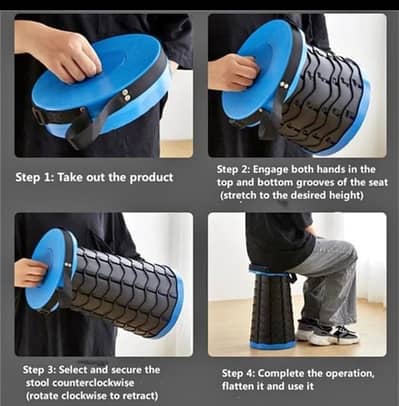 Step 1: Take out the product

Step 2: Engage both hands in the top and bottom grooves of the seat (stretch to the desired height)

Step 3: Select and secure the stool counterclockwise (rotate clockwise to retract)

Step 4: Complete the operation, flatten it and use it