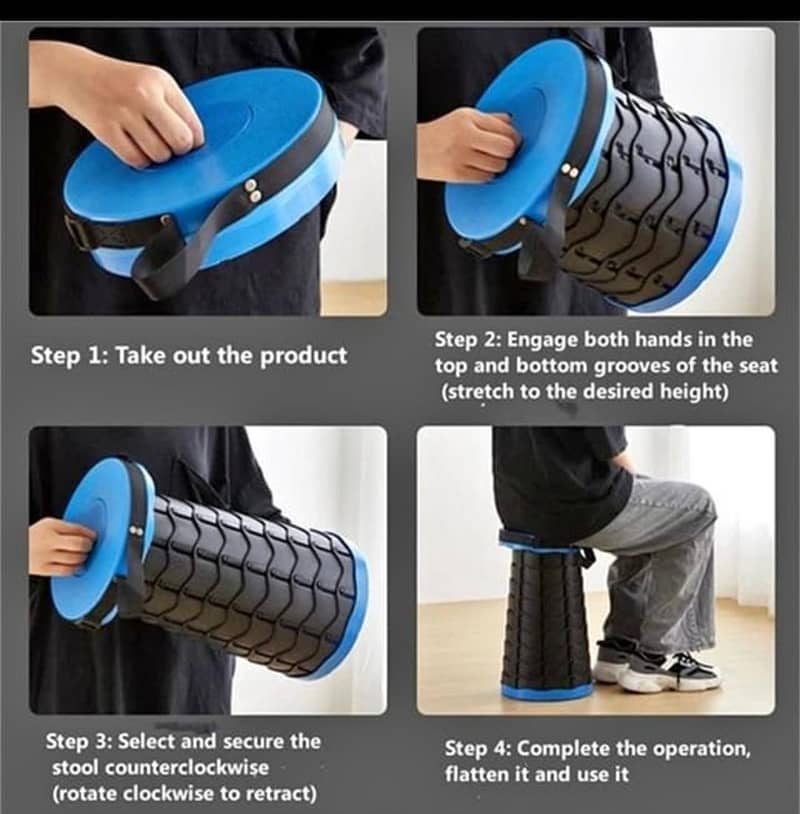 Step 1: Take out the product

Step 2: Engage both hands in the top and bottom grooves of the seat (stretch to the desired height)

Step 3: Select and secure the stool counterclockwise (rotate clockwise to retract)

Step 4: Complete the operation, flatten it and use it