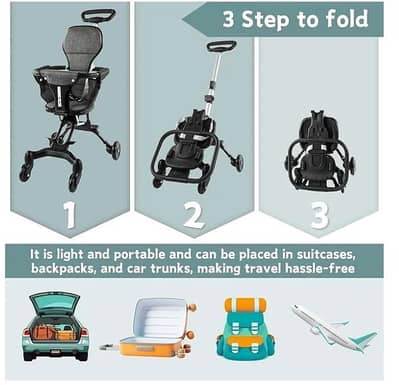 3 Step to fold

1

2

3

It is light and portable and can be placed in suitcases, backpacks, and car trunks, making travel hassle-free