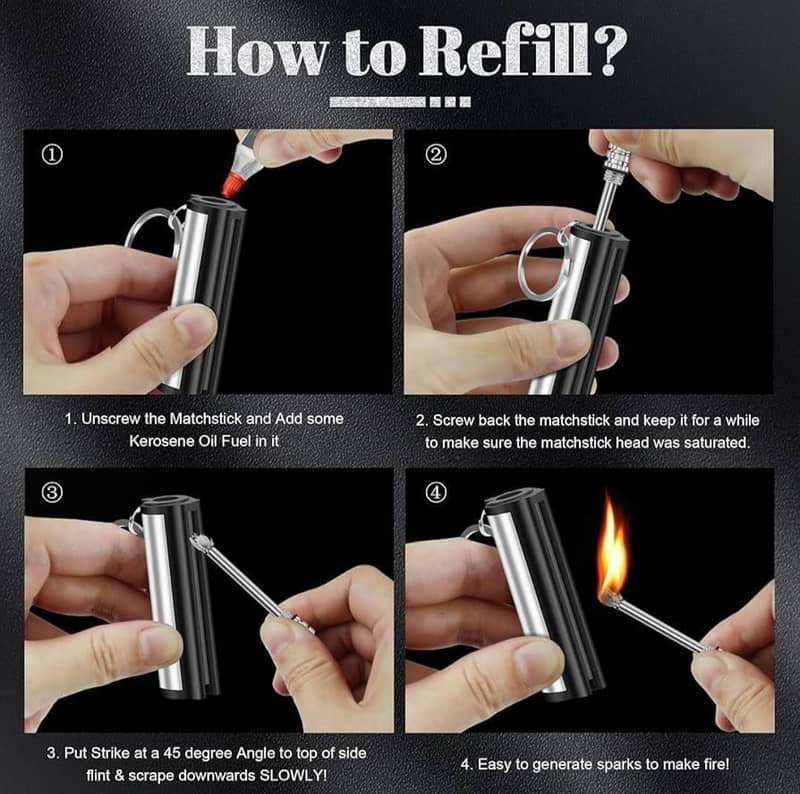 How to Refill?

①

1. Unscrew the Matchstick and Add some Kerosene Oil Fuel in it

②

2. Screw back the matchstick and keep it for a while to make sure the matchstick head was saturated.

③

3. Put Strike at a 45 degree Angle to top of side flint & scrape downwards SLOWLY!

④

4. Easy to generate sparks to make fire!