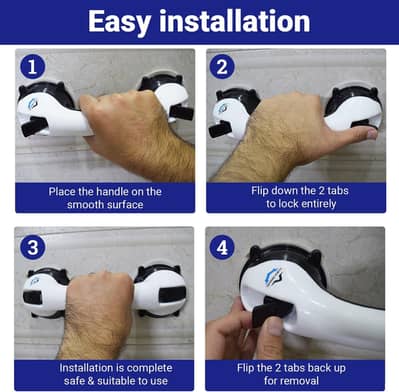 Easy installation

1

Place the handle on the smooth surface

2

Flip down the 2 tabs to lock entirely

3

Installation is complete safe & suitable to use

4

Flip the 2 tabs back up for removal