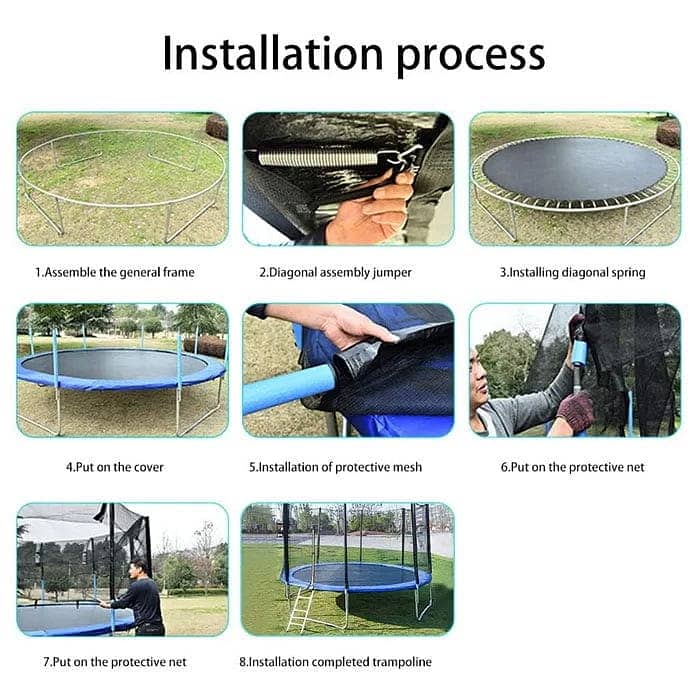 Installation process

1.Assemble the general frame

2.Diagonal assembly jumper

3.Installing diagonal spring

4.Put on the cover

5.Installation of protective mesh

6.Put on the protective net

7.Put on the protective net

8.Installation completed trampoline