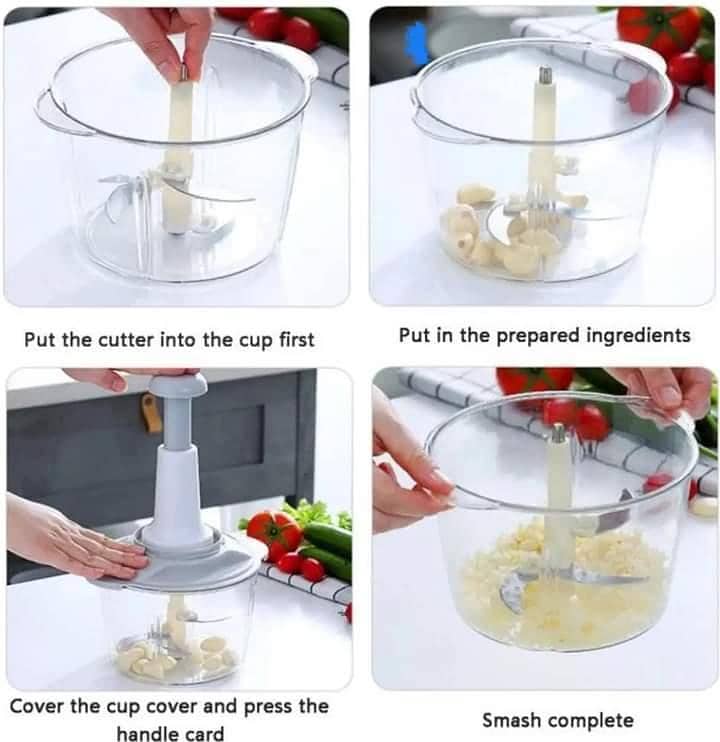 Put the cutter into the cup first

Put in the prepared ingredients

Cover the cup cover and press the handle card

Smash complete