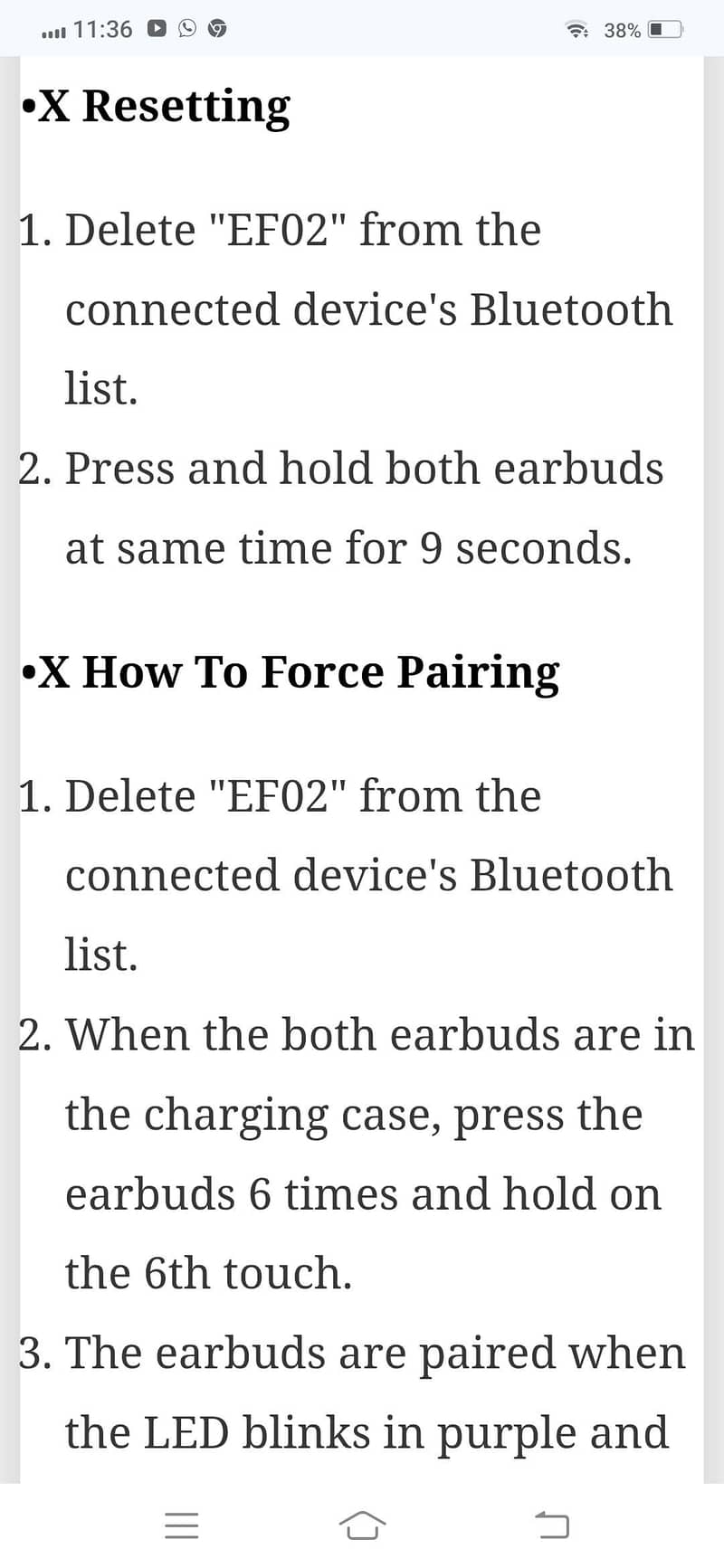 11:36 38%

•X Resetting

1. Delete "EF02" from the connected device's Bluetooth list.
2. Press and hold both earbuds at same time for 9 seconds.

•X How To Force Pairing

1. Delete "EF02" from the connected device's Bluetooth list.
2. When the both earbuds are in the charging case, press the earbuds 6 times and hold on the 6th touch.
3. The earbuds are paired when the LED blinks in purple and