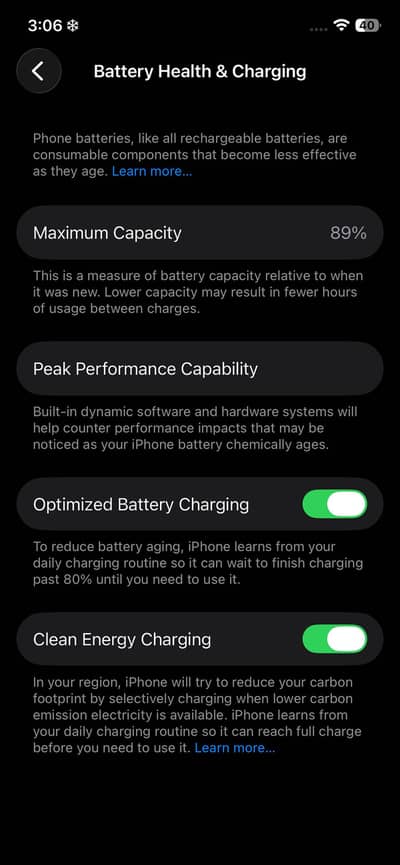 3:06 40

Battery Health & Charging

Phone batteries, like all rechargeable batteries, are consumable components that become less effective as they age. Learn more...

Maximum Capacity 89%

This is a measure of battery capacity relative to when it was new. Lower capacity may result in fewer hours of usage between charges.

Peak Performance Capability

Built-in dynamic software and hardware systems will help counter performance impacts that may be noticed as your iPhone battery chemically ages.

Optimized Battery Charging

To reduce battery aging, iPhone learns from your daily charging routine so it can wait to finish charging past 80% until you need to use it.

Clean Energy Charging

In your region, iPhone will try to reduce your carbon footprint by selectively charging when lower carbon emission electricity is available. iPhone learns from your daily charging routine so it can reach full charge before you need to use it. Learn more...