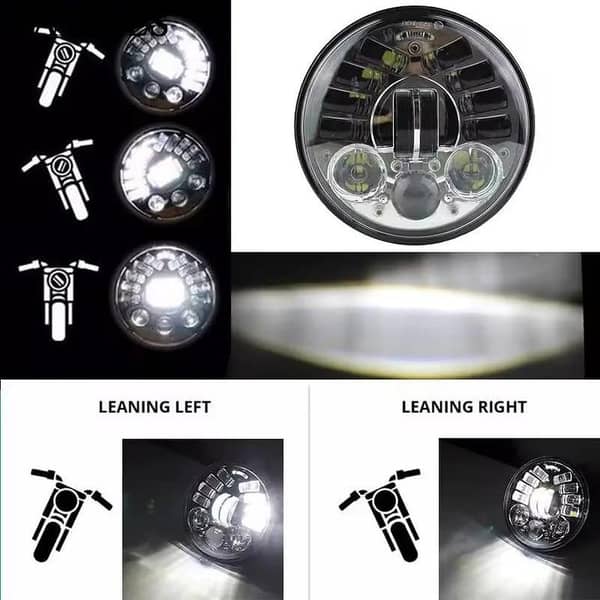 LEANING LEFT

LEANING RIGHT