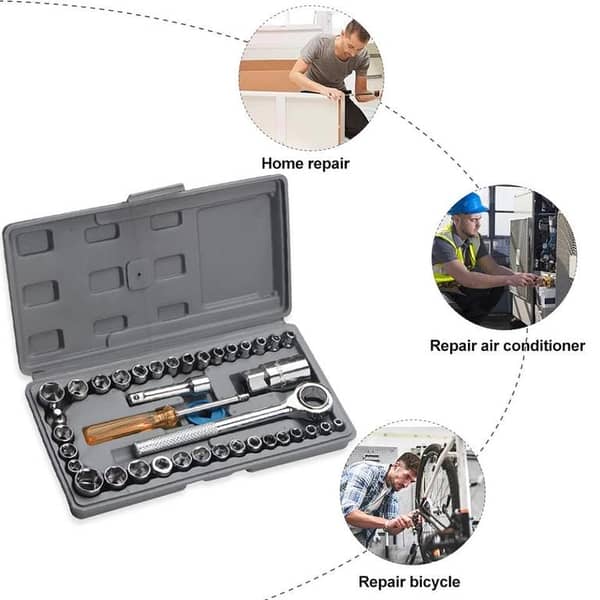 Home repair

Repair air conditioner

Repair bicycle