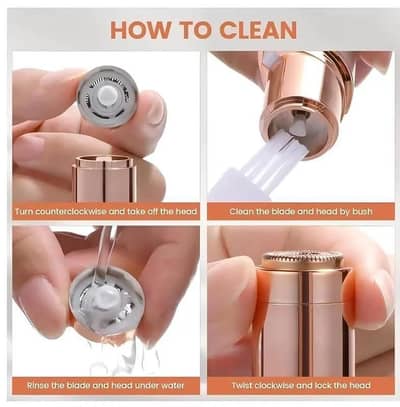 HOW TO CLEAN

Turn counterclockwise and take off the head

Clean the blade and head by bush

Rinse the blade and head under water

Twist clockwise and lock the head