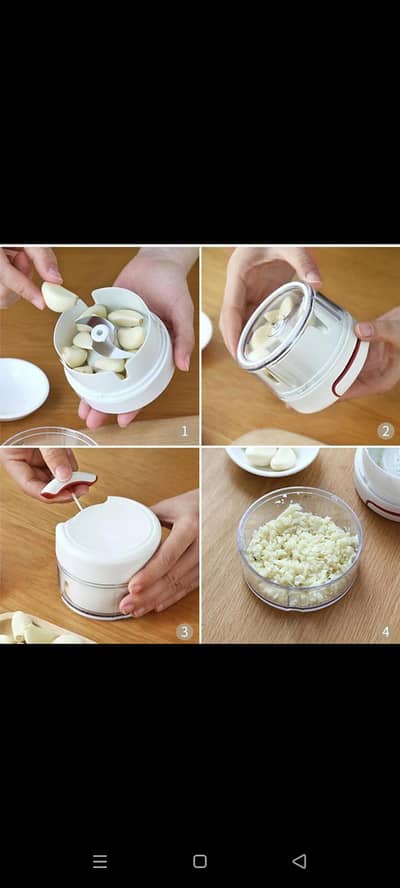 1
2
3
4