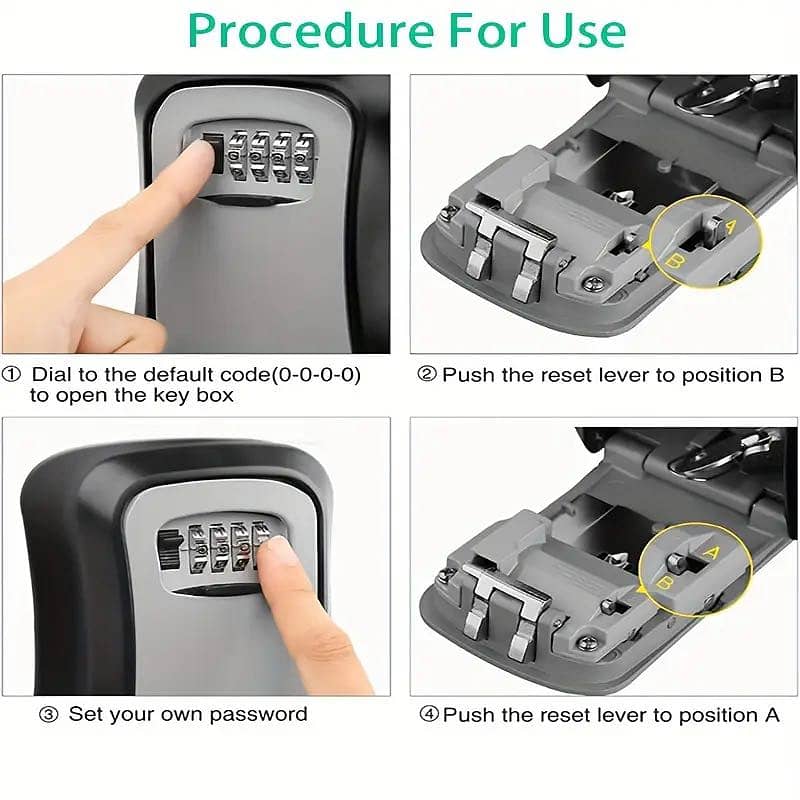 Procedure For Use

A

B

① Dial to the default code(0-0-0-0) to open the key box

② Push the reset lever to position B

A

B

③ Set your own password

④ Push the reset lever to position A