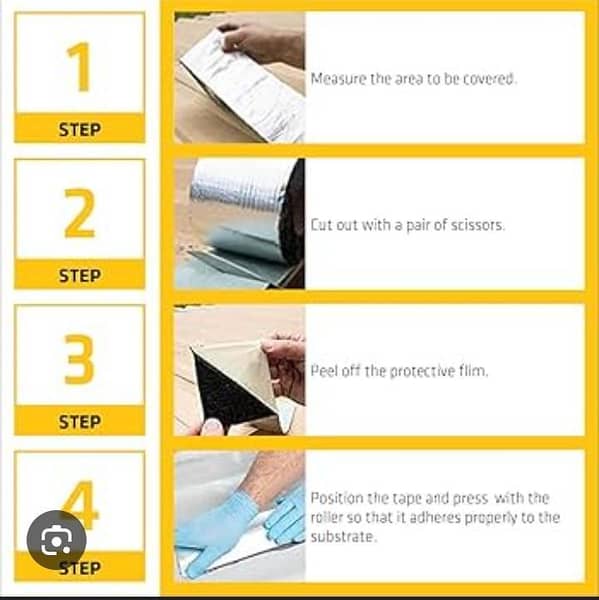 1
STEP

Measure the area to be covered.

2
STEP

Cut out with a pair of scissors.

3
STEP

Peel off the protective film.

4
STEP

Position the tape and press with the roller so that it adheres properly to the substrate.