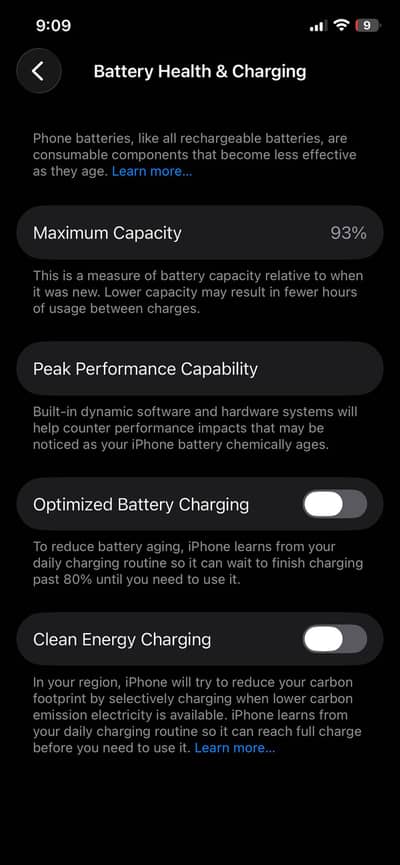 9:09

9

Battery Health & Charging

Phone batteries, like all rechargeable batteries, are consumable components that become less effective as they age. Learn more...

Maximum Capacity 93%

This is a measure of battery capacity relative to when it was new. Lower capacity may result in fewer hours of usage between charges.

Peak Performance Capability

Built-in dynamic software and hardware systems will help counter performance impacts that may be noticed as your iPhone battery chemically ages.

Optimized Battery Charging

To reduce battery aging, iPhone learns from your daily charging routine so it can wait to finish charging past 80% until you need to use it.

Clean Energy Charging

In your region, iPhone will try to reduce your carbon footprint by selectively charging when lower carbon emission electricity is available. iPhone learns from your daily charging routine so it can reach full charge before you need to use it. Learn more...