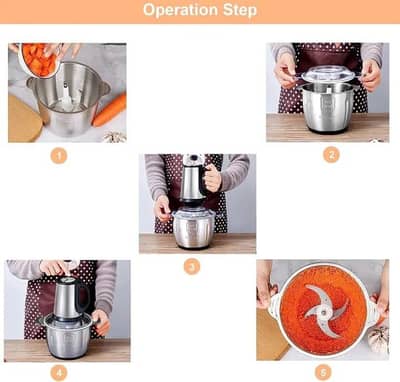 Operation Step

1

2

3

4

5