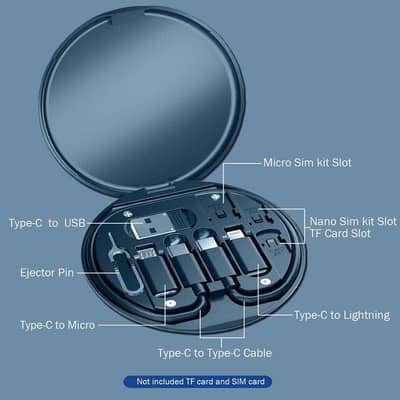 Micro Sim kit Slot

Type-C to USB

Nano Sim kit Slot
TF Card Slot

Ejector Pin

Type-C to Lightning

Type-C to Micro

Type-C to Type-C Cable

Not included TF card and SIM card