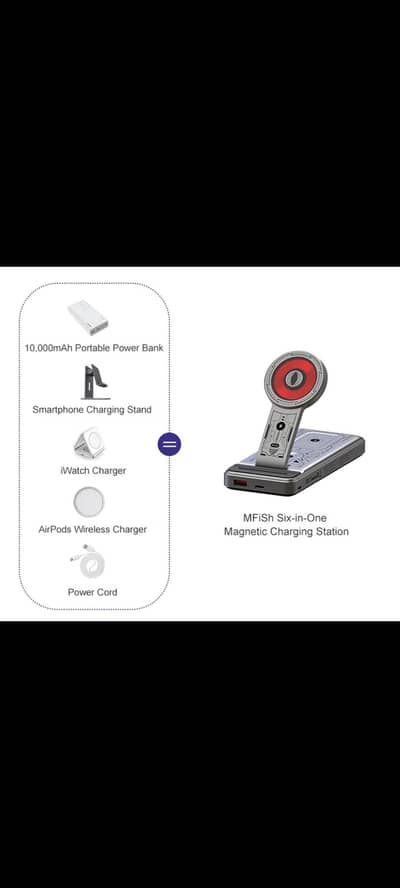 10,000mAh Portable Power Bank

Smartphone Charging Stand

iWatch Charger

AirPods Wireless Charger

Power Cord

=

MFiSh Six-in-One
Magnetic Charging Station