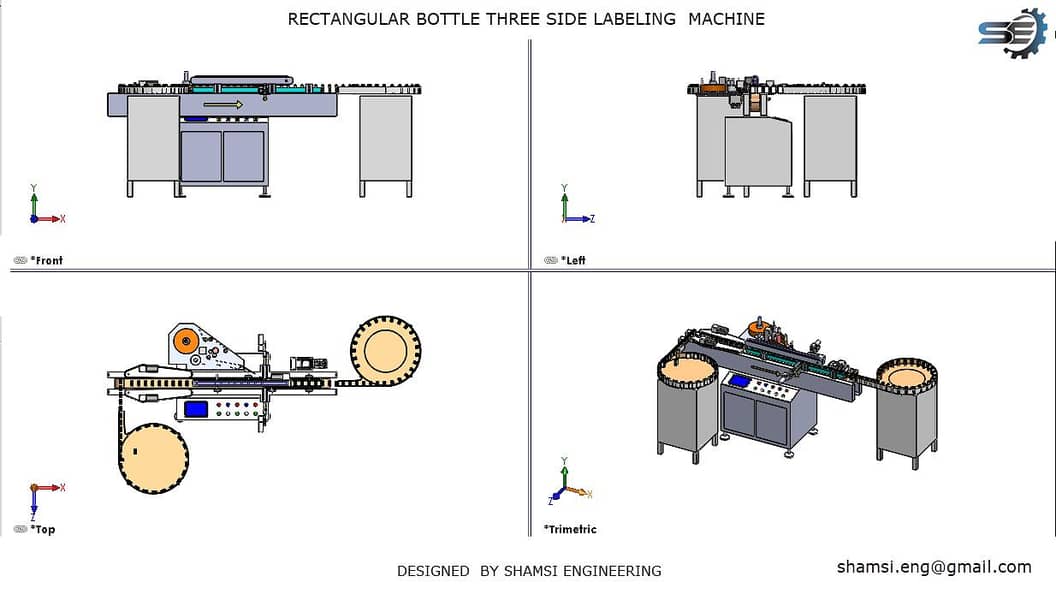 RECTANGULAR BOTTLE THREE SIDE LABELING MACHINE

SE

Y
X
*Front

Y
Z
*Left

X
Z
*Top

Y
Z
X
*Trimetric

DESIGNED BY SHAMSI ENGINEERING

shamsi.eng@gmail.com