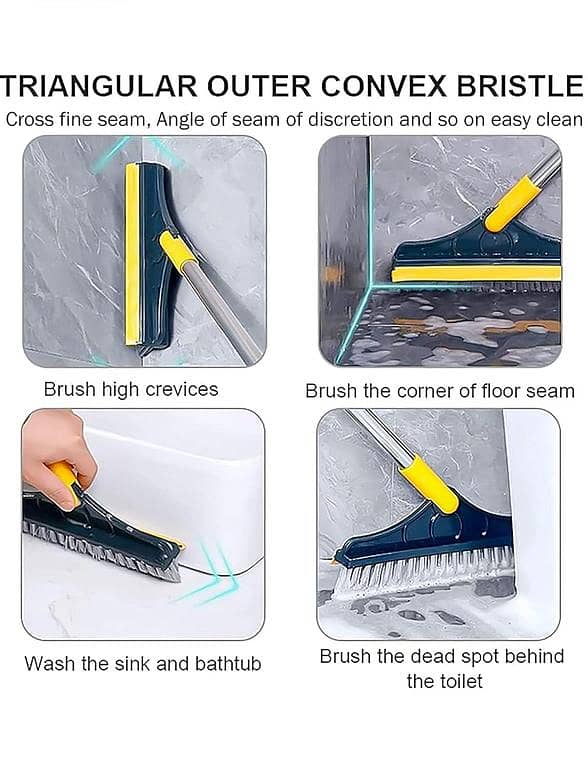 TRIANGULAR OUTER CONVEX BRISTLE

Cross fine seam, Angle of seam of discretion and so on easy clean

Brush high crevices

Brush the corner of floor seam

Wash the sink and bathtub

Brush the dead spot behind the toilet