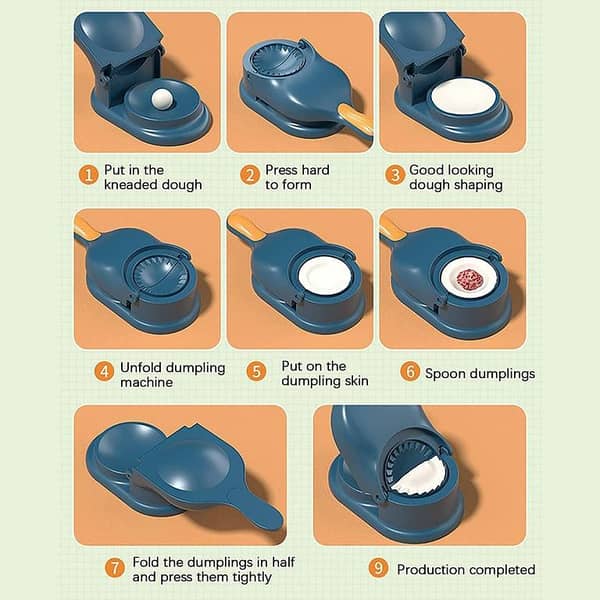 1 Put in the kneaded dough

2 Press hard to form

3 Good looking dough shaping

4 Unfold dumpling machine

5 Put on the dumpling skin

6 Spoon dumplings

7 Fold the dumplings in half and press them tightly

9 Production completed