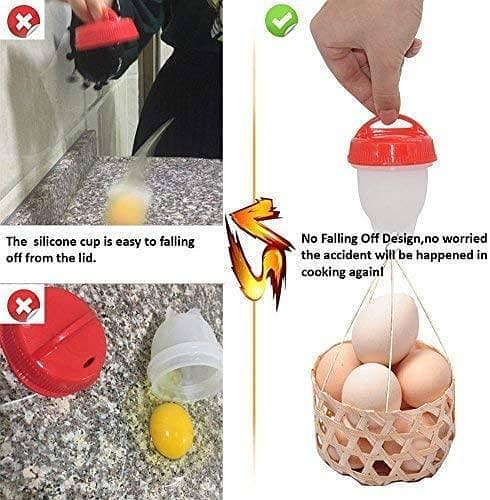 The silicone cup is easy to falling off from the lid.

No Falling Off Design,no worried the accident will be happened in cooking again!