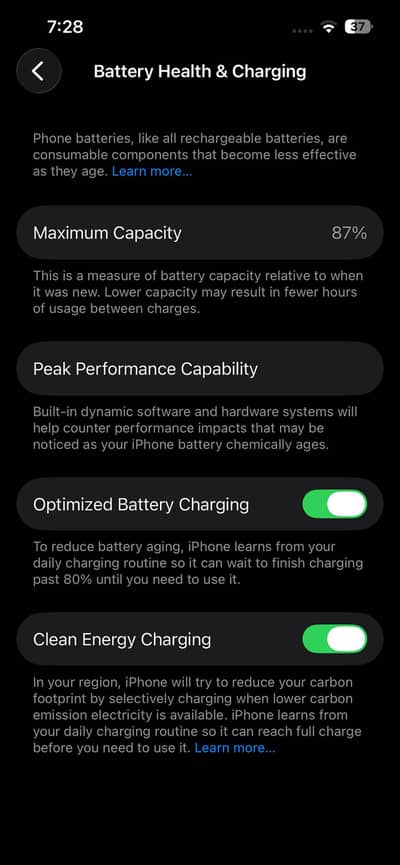 7:28

37

Battery Health & Charging

Phone batteries, like all rechargeable batteries, are consumable components that become less effective as they age. Learn more...

Maximum Capacity 87%

This is a measure of battery capacity relative to when it was new. Lower capacity may result in fewer hours of usage between charges.

Peak Performance Capability

Built-in dynamic software and hardware systems will help counter performance impacts that may be noticed as your iPhone battery chemically ages.

Optimized Battery Charging

To reduce battery aging, iPhone learns from your daily charging routine so it can wait to finish charging past 80% until you need to use it.

Clean Energy Charging

In your region, iPhone will try to reduce your carbon footprint by selectively charging when lower carbon emission electricity is available. iPhone learns from your daily charging routine so it can reach full charge before you need to use it. Learn more...