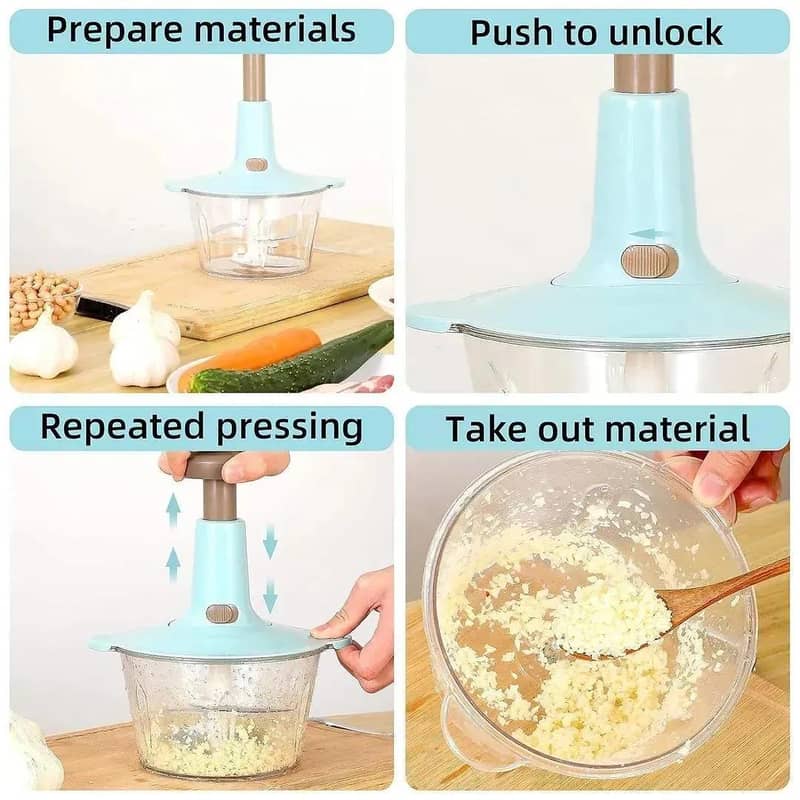 Prepare materials

Push to unlock

Repeated pressing

Take out material