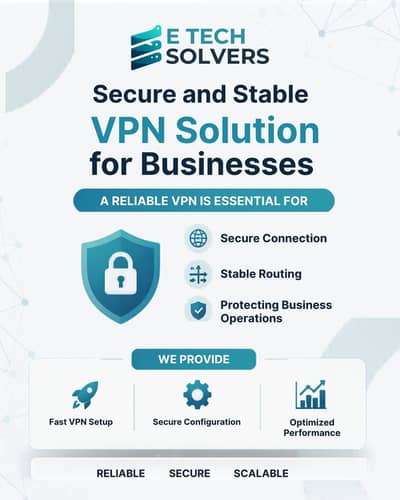 E TECH SOLVERS

Secure and Stable
VPN Solution
for Businesses

A RELIABLE VPN IS ESSENTIAL FOR

Secure Connection

Stable Routing

Protecting Business Operations

WE PROVIDE

Fast VPN Setup

Secure Configuration

Optimized Performance

RELIABLE SECURE SCALABLE