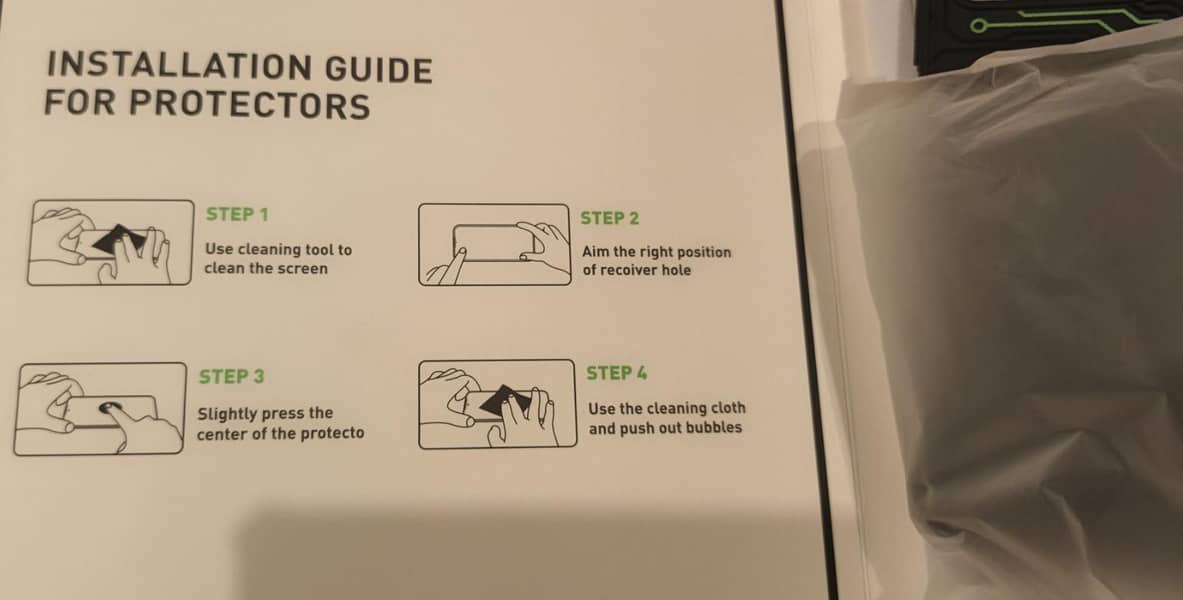 INSTALLATION GUIDE
FOR PROTECTORS

STEP 1
Use cleaning tool to clean the screen

STEP 2
Aim the right position of recoiver hole

STEP 3
Slightly press the center of the protecto

STEP 4
Use the cleaning cloth and push out bubbles