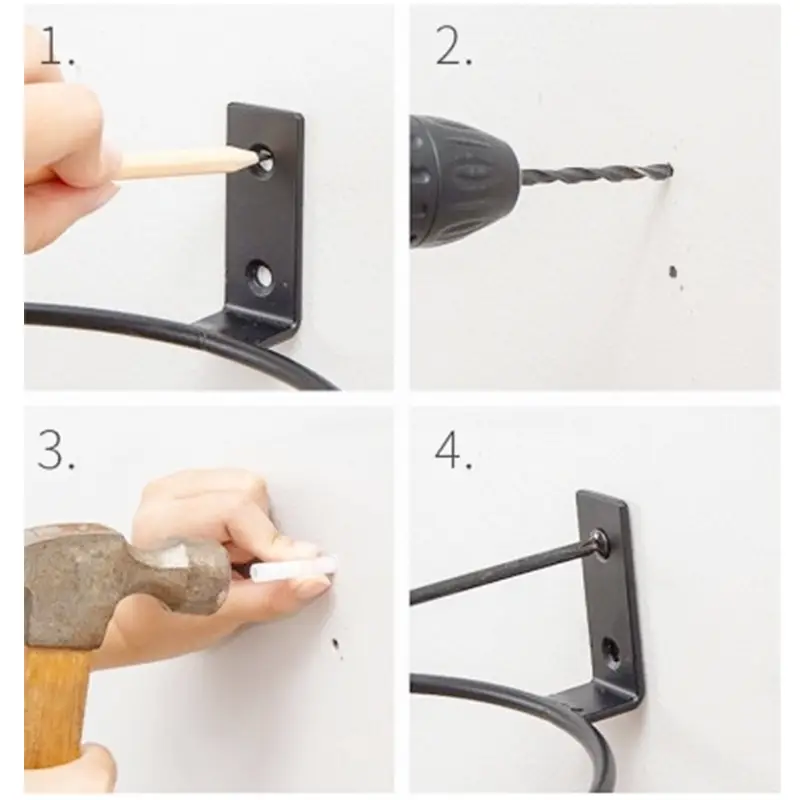 1.

2.

3.

4.