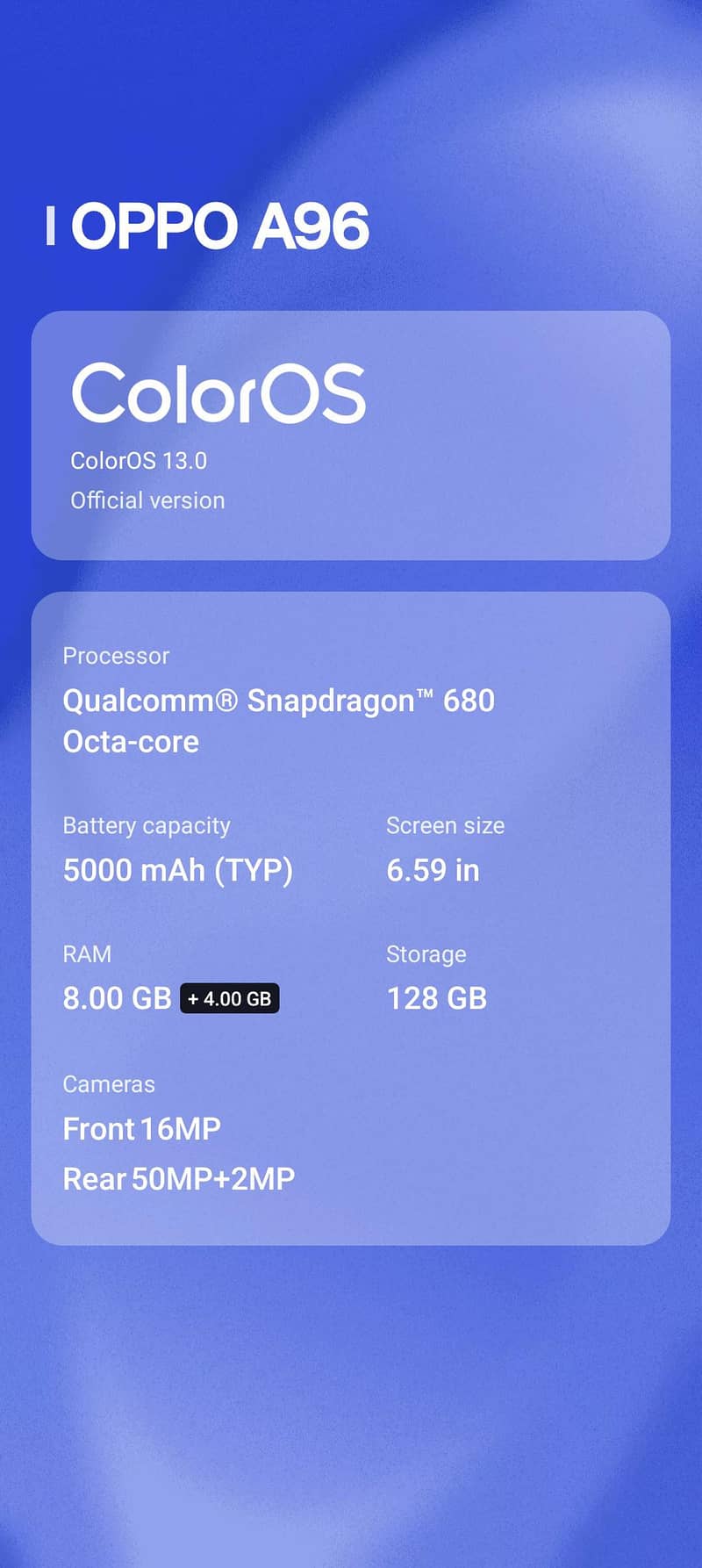 OPPO A96

ColorOS
ColorOS 13.0
Official version

Processor
Qualcomm® Snapdragon™ 680 Octa-core

Battery capacity
5000 mAh (TYP)

Screen size
6.59 in

RAM
8.00 GB + 4.00 GB

Storage
128 GB

Cameras
Front 16MP
Rear 50MP+2MP