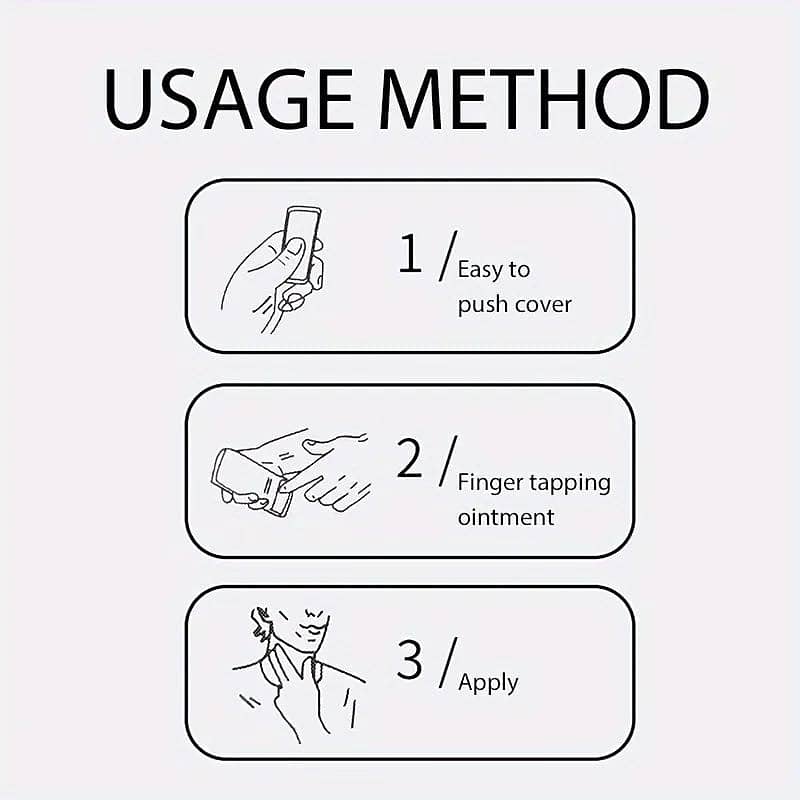 USAGE METHOD

1 / Easy to push cover

2 / Finger tapping ointment

3 / Apply