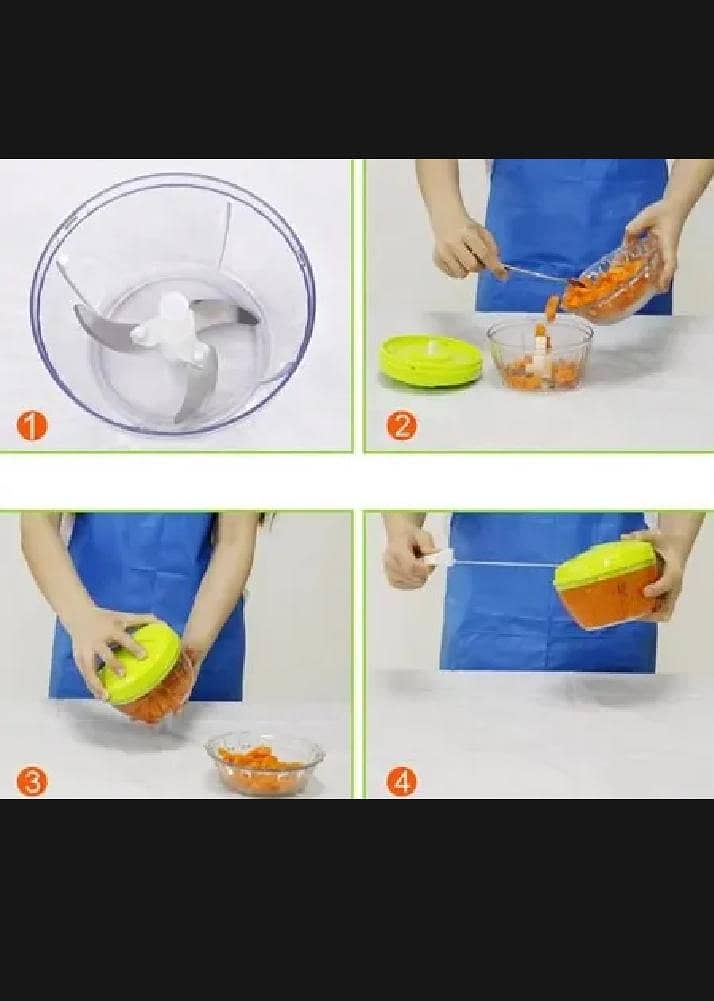 1

2

3

4